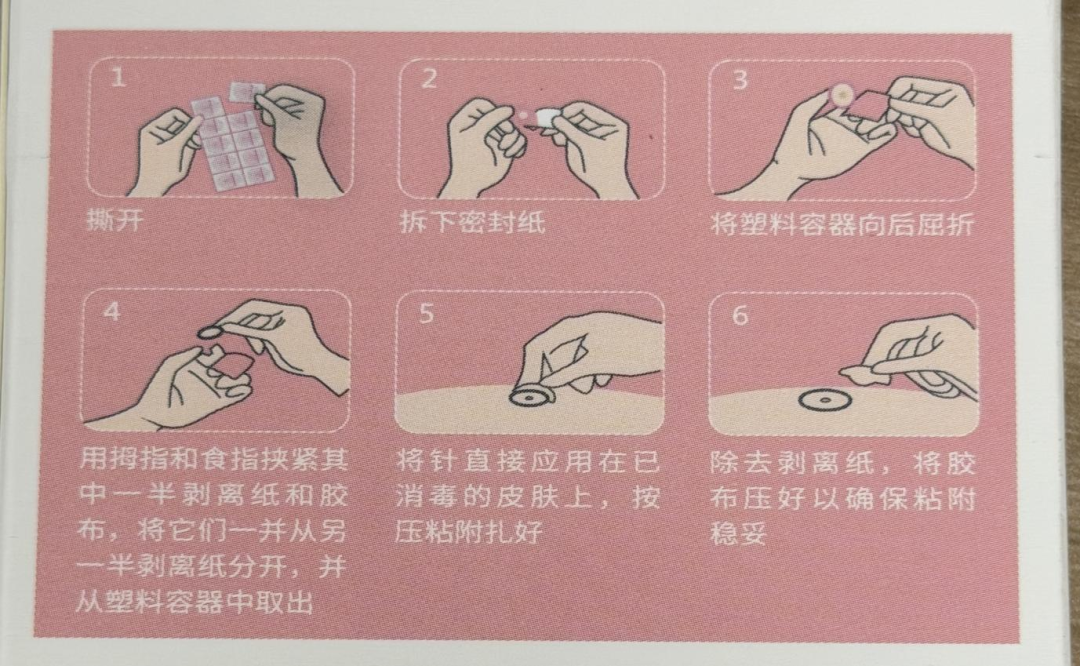 1

撕开

2

拆下密封纸

3

将塑料容器向后屈折

4

用拇指和食指挟紧其中一半剥离纸和胶布，将它们一并从另一半剥离纸分开，并从塑料容器中取出

5

将针直接应用在已消毒的皮肤上，按压粘附扎好

6

除去剥离纸，将胶布压好以确保粘附稳妥